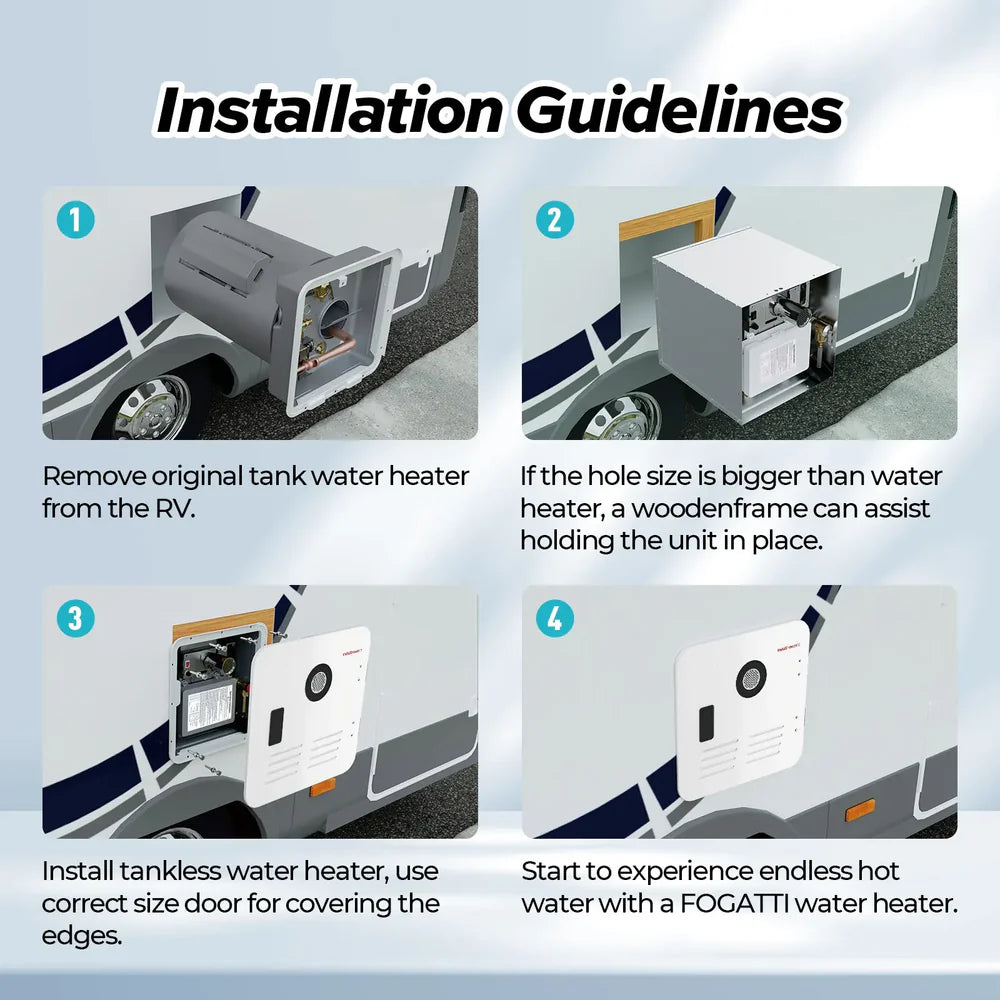 Installation Guidelines

1

Remove original tank water heater from the RV.

2

If the hole size is bigger than water heater, a woodenframe can assist holding the unit in place.

3

Install tankless water heater, use correct size door for covering the edges.

4

Start to experience endless hot water with a FOGATTI water heater.