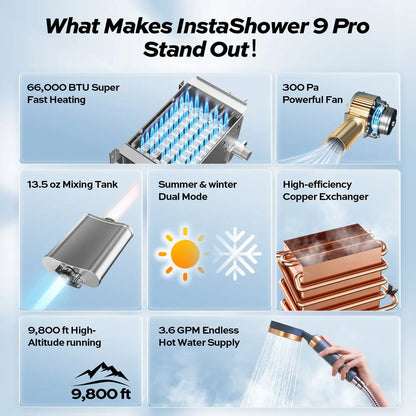 What Makes InstaShower 9 Pro Stand Out!

66,000 BTU Super Fast Heating

300 Pa Powerful Fan

13.5 oz Mixing Tank

Summer & winter Dual Mode

High-efficiency Copper Exchanger

9,800 ft High-Altitude running

9,800 ft

3.6 GPM Endless Hot Water Supply