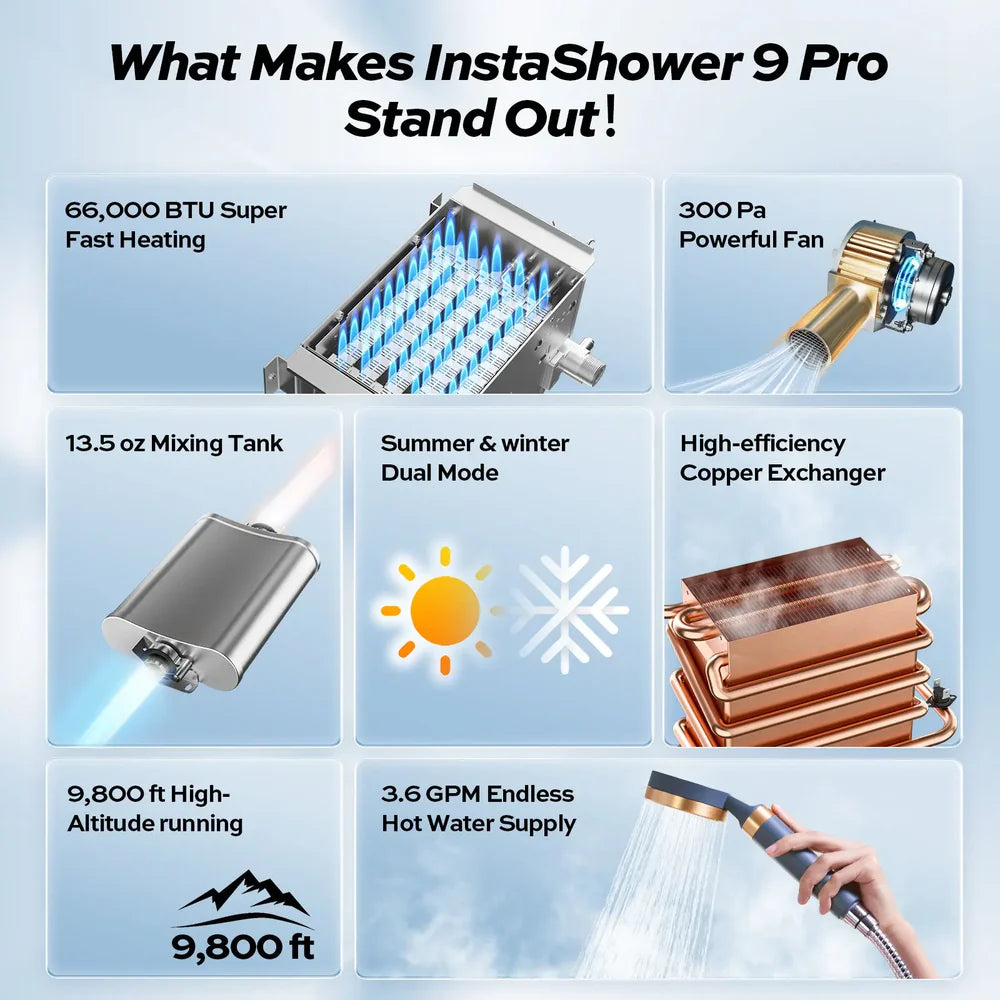 What Makes InstaShower 9 Pro Stand Out!

66,000 BTU Super Fast Heating

300 Pa Powerful Fan

13.5 oz Mixing Tank

Summer & winter Dual Mode

High-efficiency Copper Exchanger

9,800 ft High-Altitude running

9,800 ft

3.6 GPM Endless Hot Water Supply